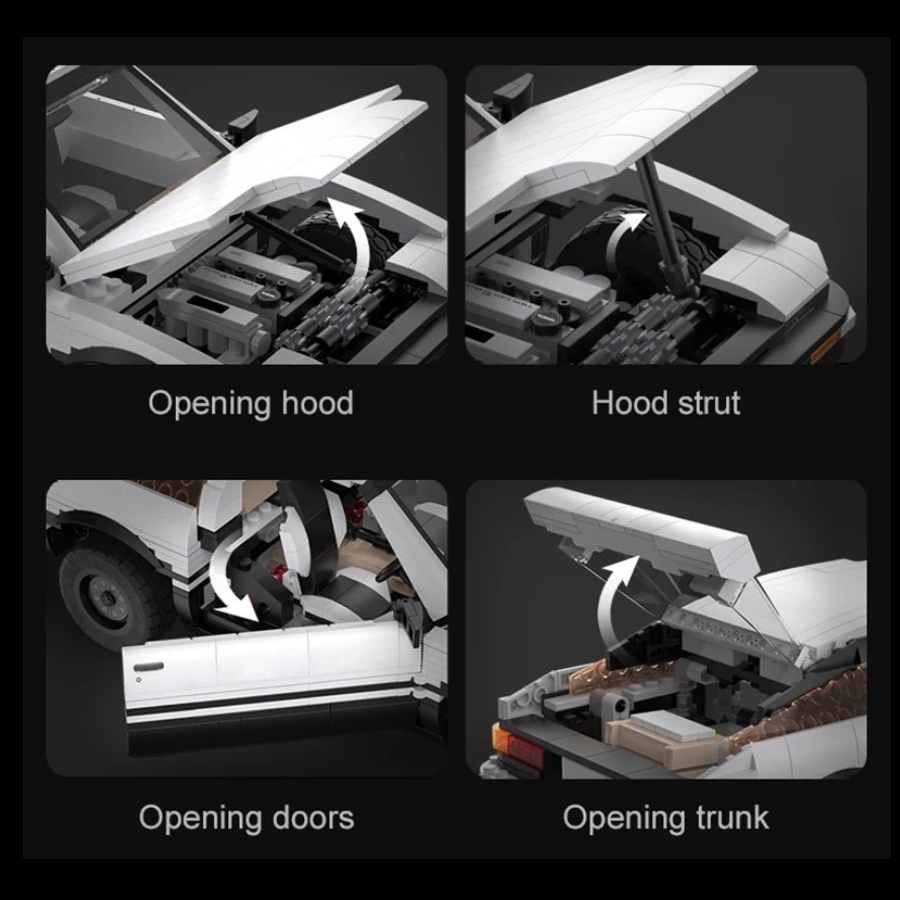 Opening hood

Hood strut

Opening doors

Opening trunk